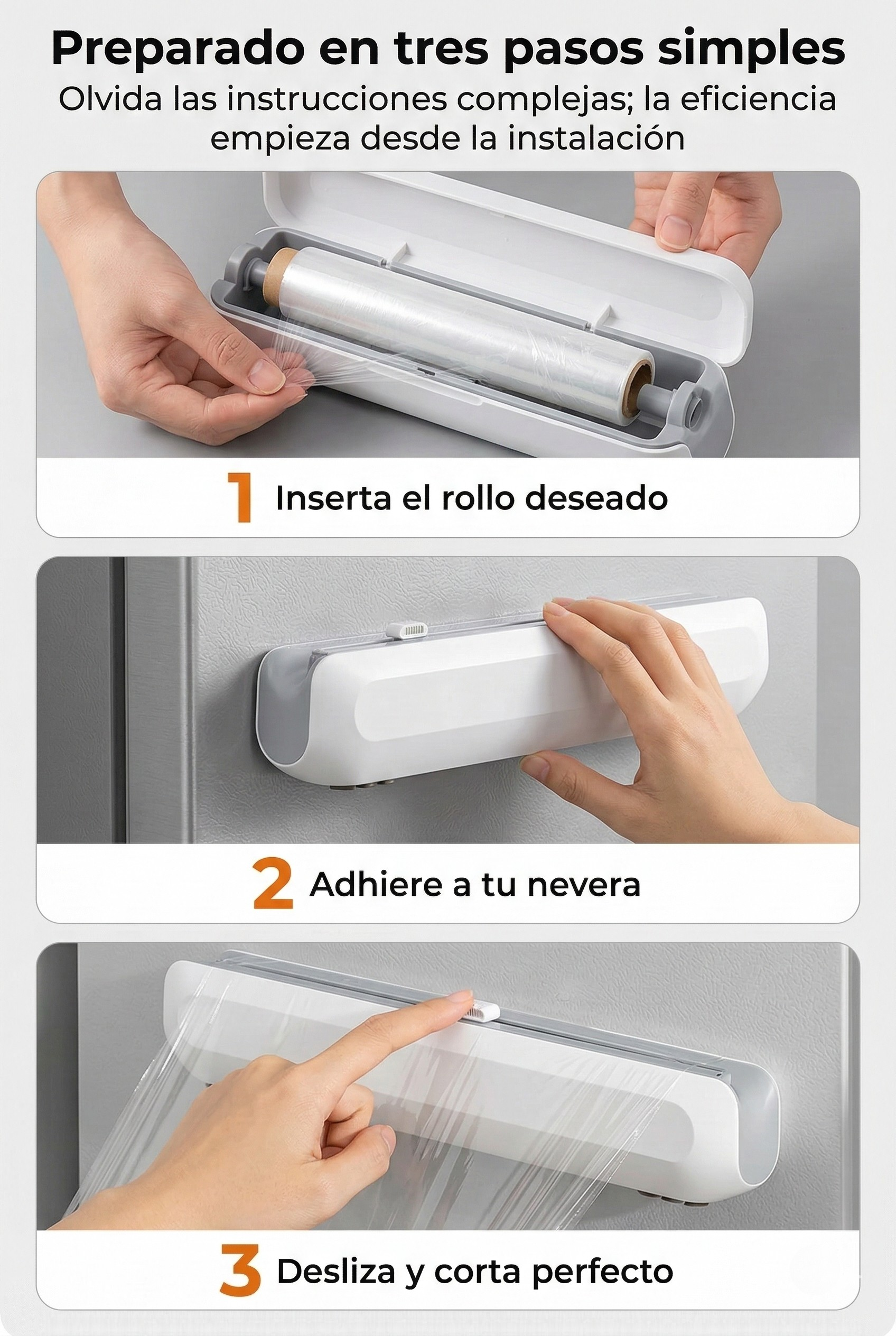 Preparado en tres pasos simples

Olvida las instrucciones complejas; la eficiencia empieza desde la instalación

1 Inserta el rollo deseado

2 Adhiere a tu nevera

3 Desliza y corta perfecto